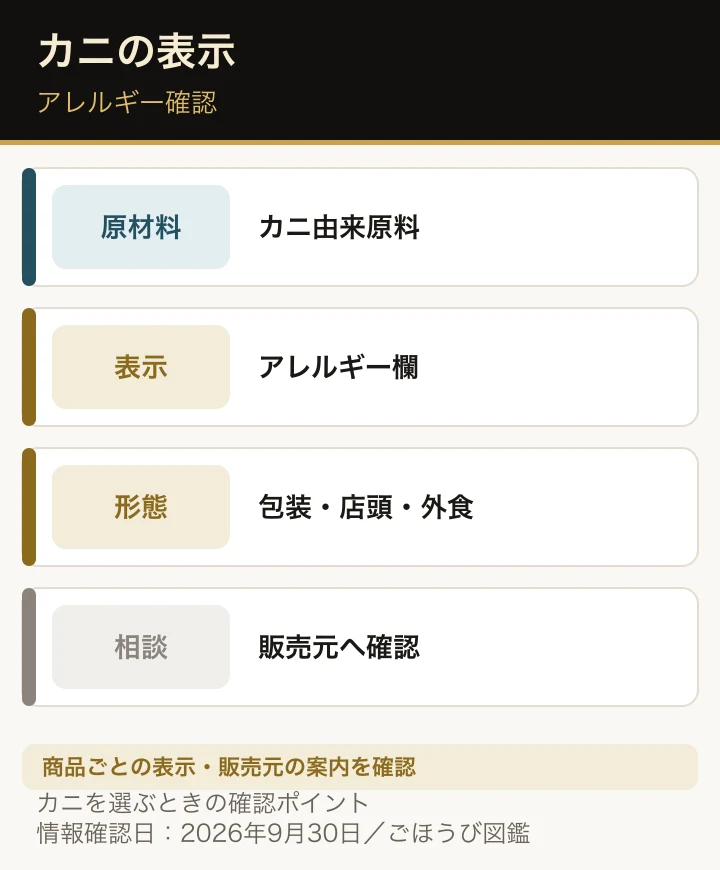 カニの表示
アレルギー確認

原材料 カニ由来原料

表示 アレルギー欄

形態 包装・店頭・外食

相談 販売元へ確認

商品ごとの表示・販売元の案内を確認
カニを選ぶときの確認ポイント
情報確認日：2026年9月30日／ごほうび図鑑