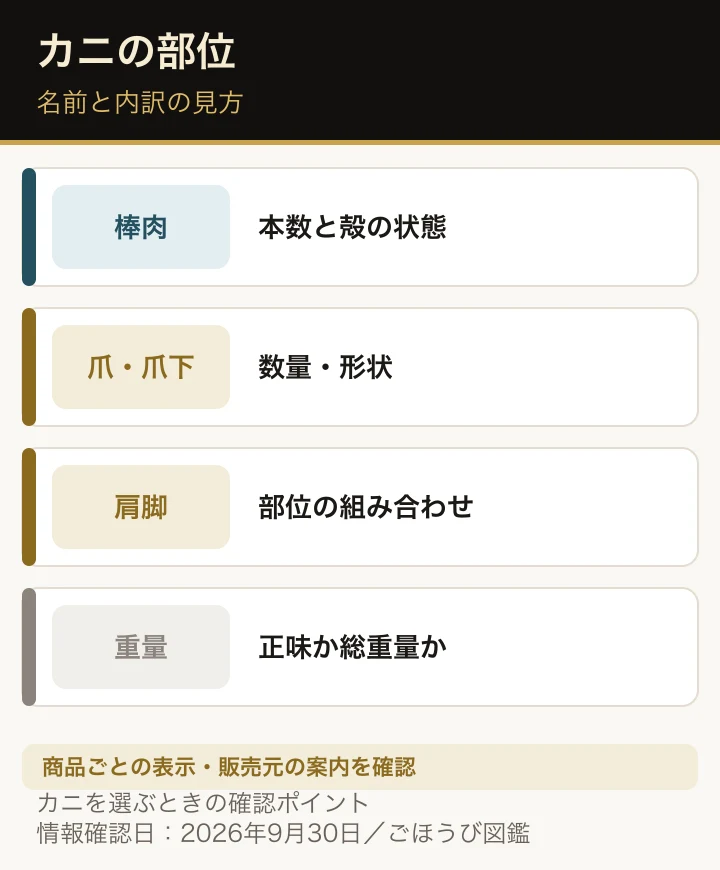 カニの部位
名前と内訳の見方

棒肉
本数と殻の状態

爪・爪下
数量・形状

肩脚
部位の組み合わせ

重量
正味か総重量か

商品ごとの表示・販売元の案内を確認
カニを選ぶときの確認ポイント
情報確認日：2026年9月30日／ごほうび図鑑