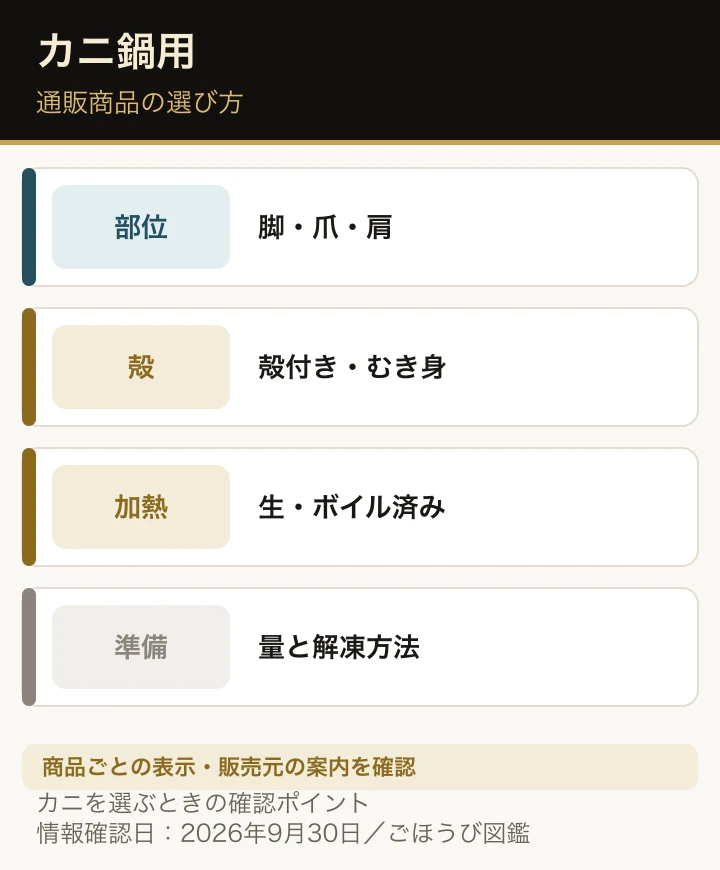 カニ鍋用
通販商品の選び方

部位
脚・爪・肩

殻
殻付き・むき身

加熱
生・ボイル済み

準備
量と解凍方法

商品ごとの表示・販売元の案内を確認
カニを選ぶときの確認ポイント
情報確認日：2026年9月30日／ごほうび図鑑